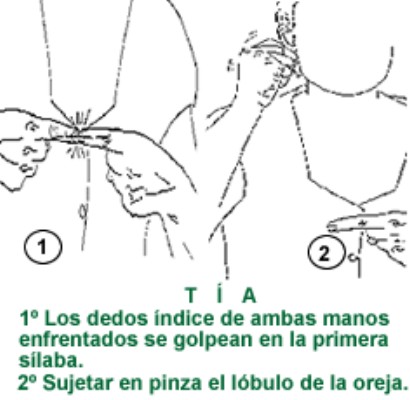 1

2

T Í A

1º Los dedos índice de ambas manos enfrentados se golpean en la primera sílaba.
2º Sujetar en pinza el lóbulo de la oreja.