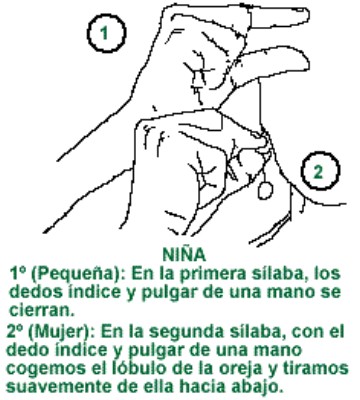 1

2

NIÑA

1º (Pequeña): En la primera sílaba, los dedos índice y pulgar de una mano se cierran.

2º (Mujer): En la segunda sílaba, con el dedo índice y pulgar de una mano cogemos el lóbulo de la oreja y tiramos suavemente de ella hacia abajo.