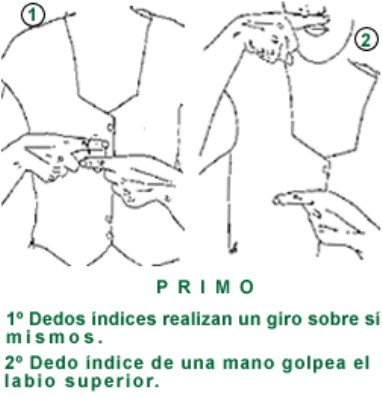 1

2

PRIMO

1º Dedos índices realizan un giro sobre sí mismos.

2º Dedo índice de una mano golpea el labio superior.