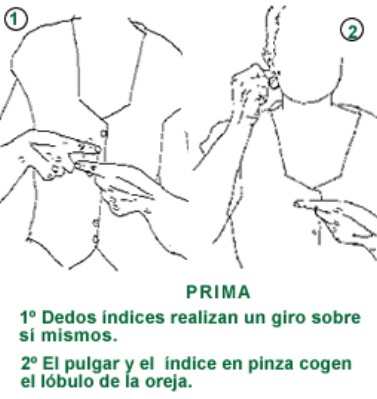 1

2

PRIMA

1º Dedos índices realizan un giro sobre sí mismos.

2º El pulgar y el índice en pinza cogen el lóbulo de la oreja.