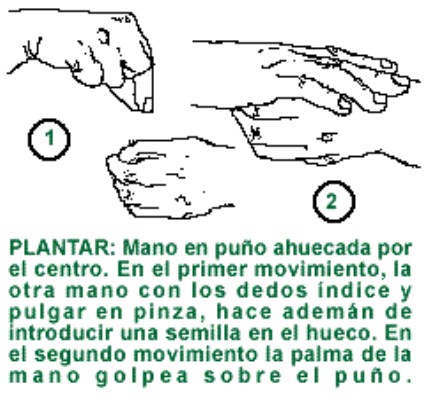 1

2

PLANTAR: Mano en puño ahuecada por el centro. En el primer movimiento, la otra mano con los dedos índice y pulgar en pinza, hace ademán de introducir una semilla en el hueco. En el segundo movimiento la palma de la mano golpea sobre el puño.