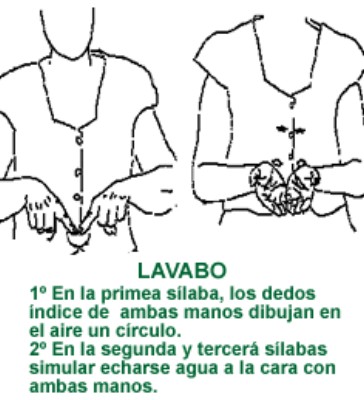 LAVABO

1º En la primea sílaba, los dedos indice de ambas manos dibujan en el aire un círculo.
2º En la segunda y tercerá sílabas simular echarse agua a la cara con ambas manos.