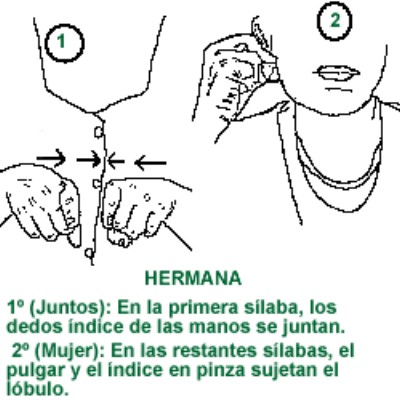 1

2

HERMANA

1º (Juntos): En la primera sílaba, los dedos índice de las manos se juntan.

2º (Mujer): En las restantes sílabas, el pulgar y el índice en pinza sujetan el lóbulo.