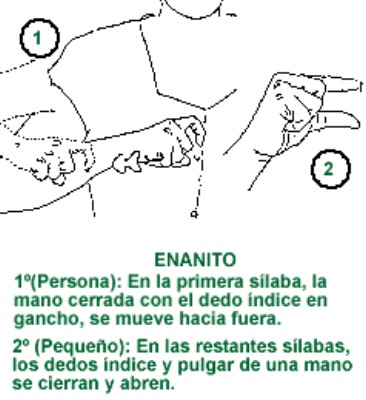 1

2

ENANITO

1º(Persona): En la primera sílaba, la mano cerrada con el dedo índice en gancho, se mueve hacia fuera.

2º (Pequeño): En las restantes sílabas, los dedos índice y pulgar de una mano se cierran y abren.